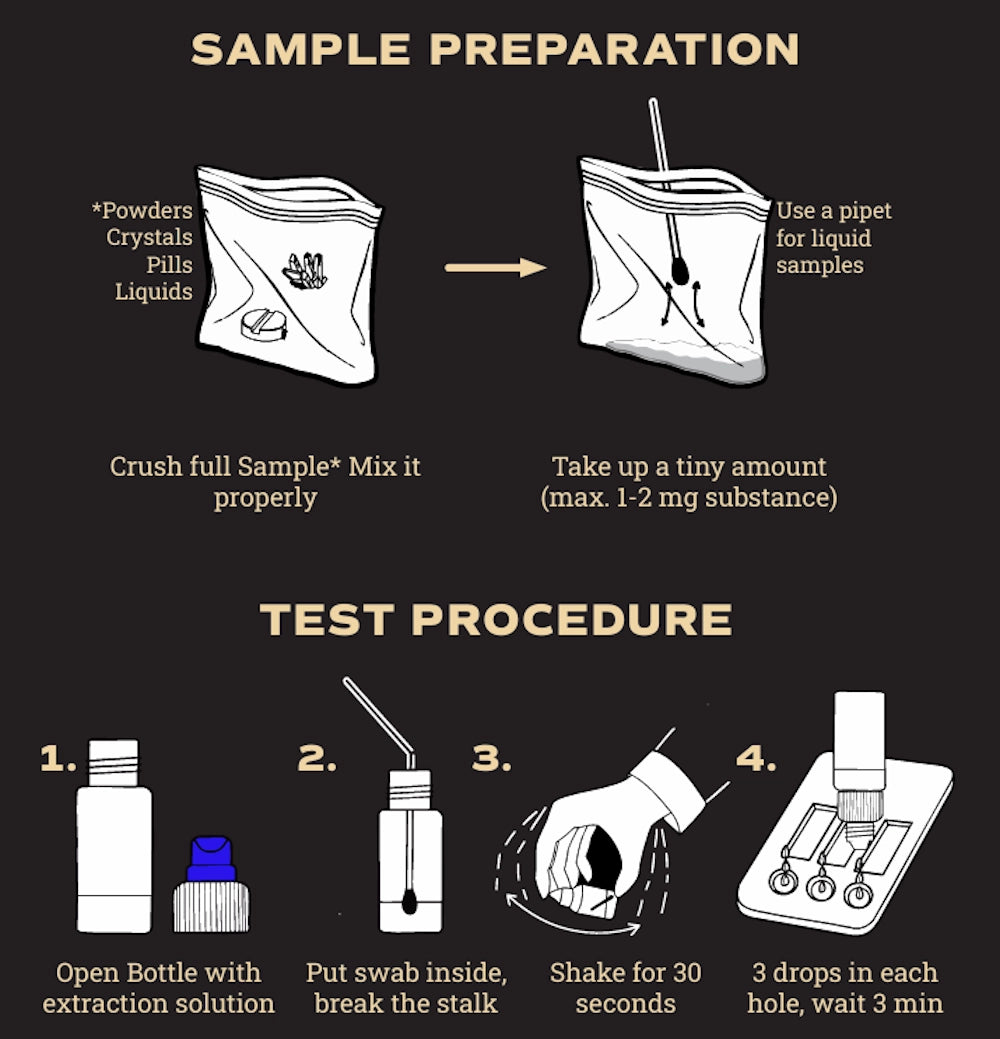 SAMPLE PREPARATION

*Powders
Crystals
Pills
Liquids

Use a pipet for liquid samples

Crush full Sample* Mix it properly

Take up a tiny amount (max. 1-2 mg substance)

TEST PROCEDURE

1.

Open Bottle with extraction solution

2.

Put swab inside, break the stalk

3.

Shake for 30 seconds

4.

3 drops in each hole, wait 3 min